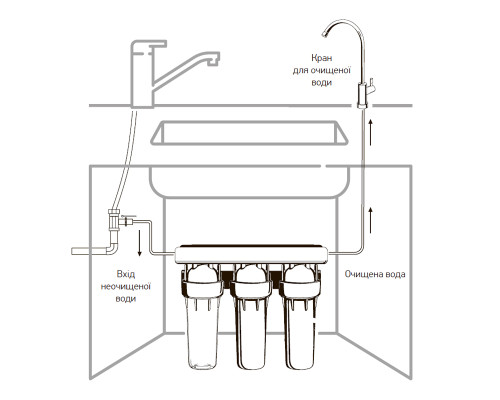 Кран для очищеної води

Вхід неочищеної води

Очищена вода