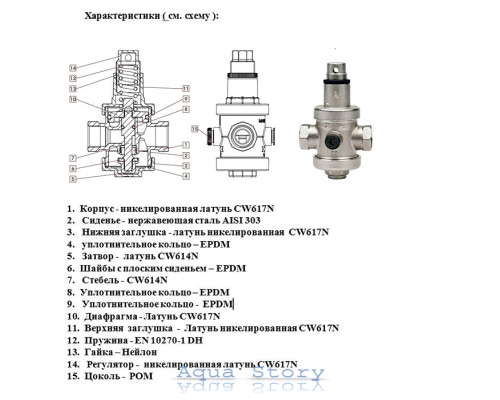 Характеристики ( см. схему ):

14
12
13
10
7
6
5
11
9
8
1
2
3
4
15

1. Корпус - никелированная латунь CW617N
2. Сиденье - нержавеющая сталь AISI 303
3. Нижняя заглушка - латунь никелированная CW617N
4. уплотнительное кольцо – EPDM
5. Затвор - латунь CW614N
6. Шайбы с плоским сиденьем – EPDM
7. Стебель - CW614N
8. Уплотнительное кольцо – EPDM
9. Уплотнительное кольцо - EPDM
10. Диафрагма - Латунь CW617N
11. Верхняя заглушка - Латунь никелированная CW617N
12. Пружина - EN 10270-1 DH
13. Гайка – Нейлон
14. Регулятор - никелированная латунь CW617N
15. Цоколь - POM

Aqua Story